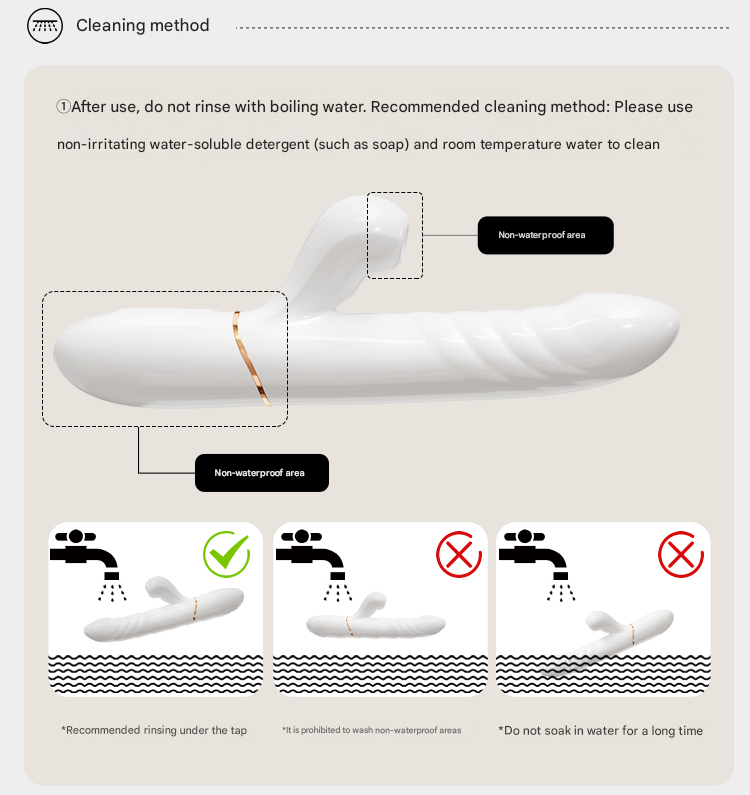 Cleaning method

①After use, do not rinse with boiling water. Recommended cleaning method: Please use non-irritating water-soluble detergent (such as soap) and room temperature water to clean

Non-waterproof area

Non-waterproof area

*Recommended rinsing under the tap

*It is prohibited to wash non-waterproof areas

*Do not soak in water for a long time