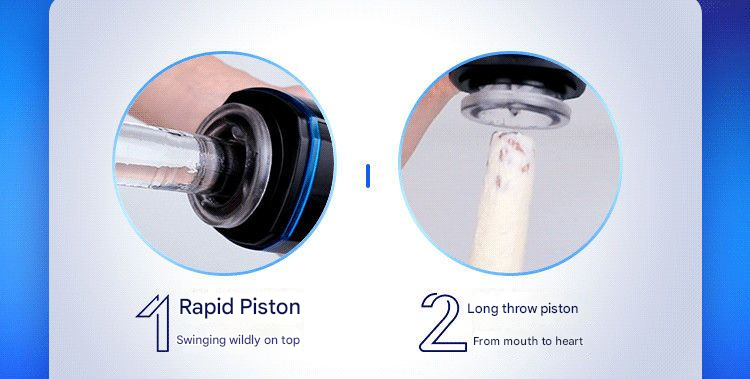 1 Rapid Piston
Swinging wildly on top

2 Long throw piston
From mouth to heart